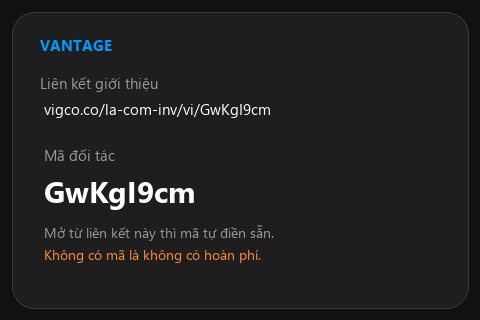 VANTAGE

Liên kết giới thiệu

vigco.co/la-com-inv/vi/GwKgI9cm

Mã đối tác

GwKgI9cm

Mở từ liên kết này thì mã tự điền sẵn.

Không có mã là không có hoàn phí.